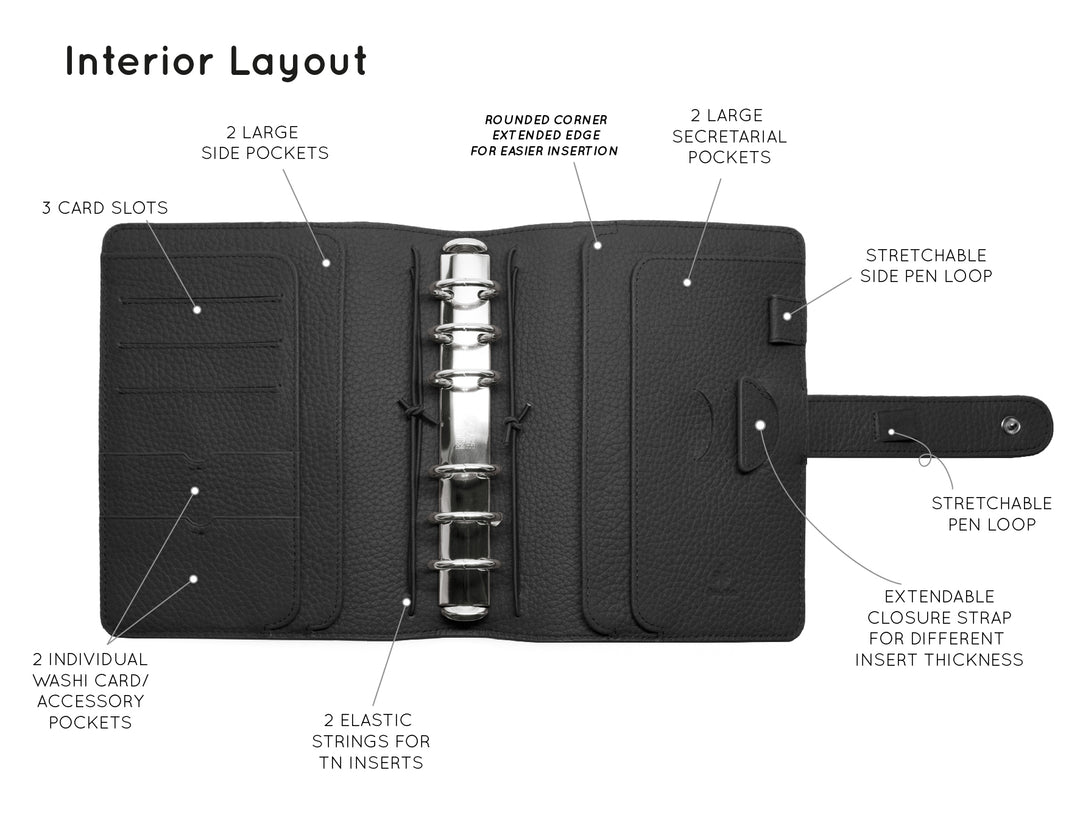 Interior Layout

2 LARGE SIDE POCKETS

ROUNDED CORNER EXTENDED EDGE FOR EASIER INSERTION

2 LARGE SECRETARIAL POCKETS

3 CARD SLOTS

STRETCHABLE SIDE PEN LOOP

STRETCHABLE PEN LOOP

EXTENDABLE CLOSURE STRAP FOR DIFFERENT INSERT THICKNESS

2 INDIVIDUAL WASHI CARD/ ACCESSORY POCKETS

2 ELASTIC STRINGS FOR TN INSERTS